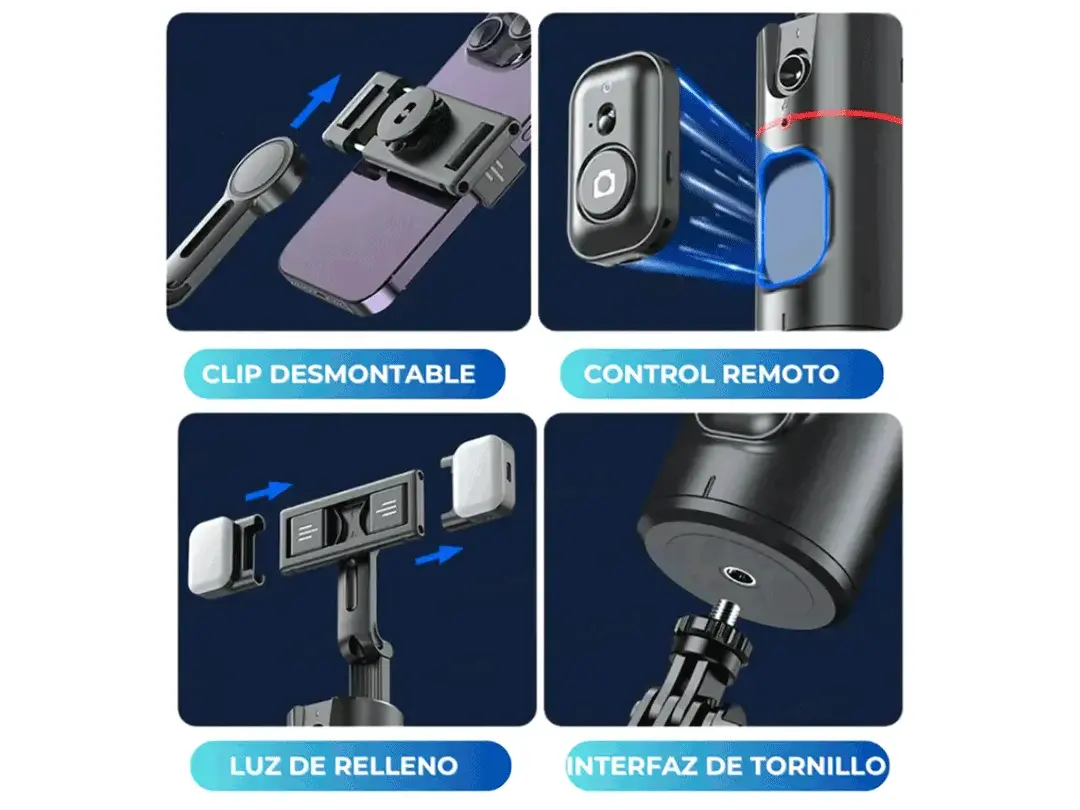 CLIP DESMONTABLE

CONTROL REMOTO

LUZ DE RELLENO

INTERFAZ DE TORNILLO